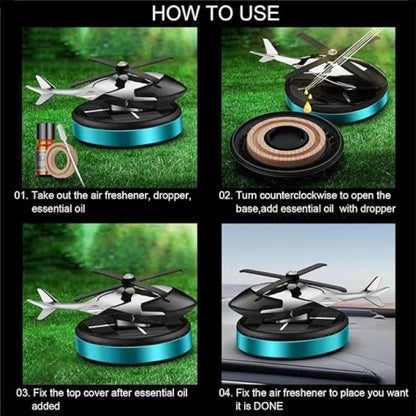 HOW TO USE

01. Take out the air freshener, dropper, essential oil

02. Turn counterclockwise to open the base,add essential oil with dropper

03. Fix the top cover after essential oil added

04. Fix the air freshener to place you want it is DONE