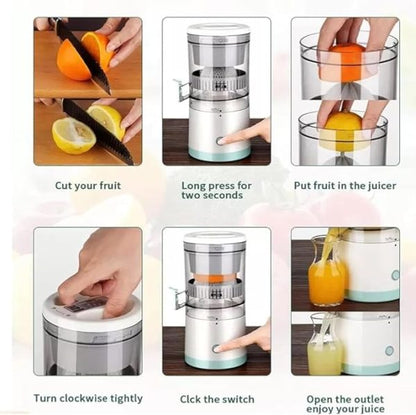 Cut your fruit

Long press for two seconds

Put fruit in the juicer

Turn clockwise tightly

Clck the switch

Open the outlet enjoy your juice